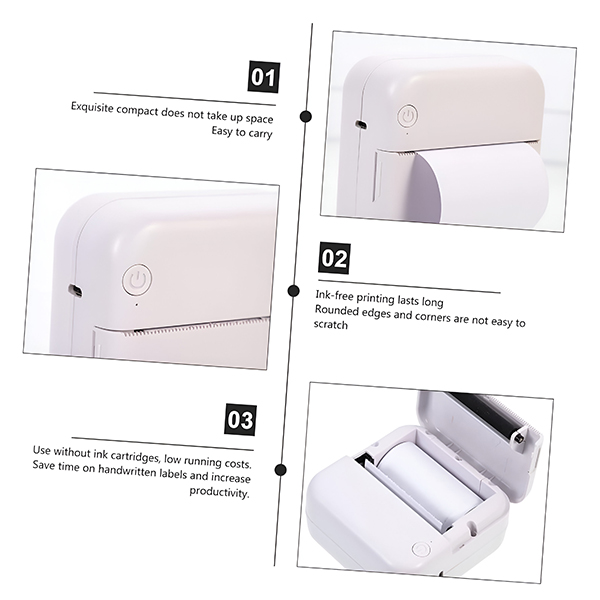 01

Exquisite compact does not take up space
Easy to carry

02

Ink-free printing lasts long
Rounded edges and corners are not easy to scratch

03

Use without ink cartridges, low running costs. Save time on handwritten labels and increase productivity.